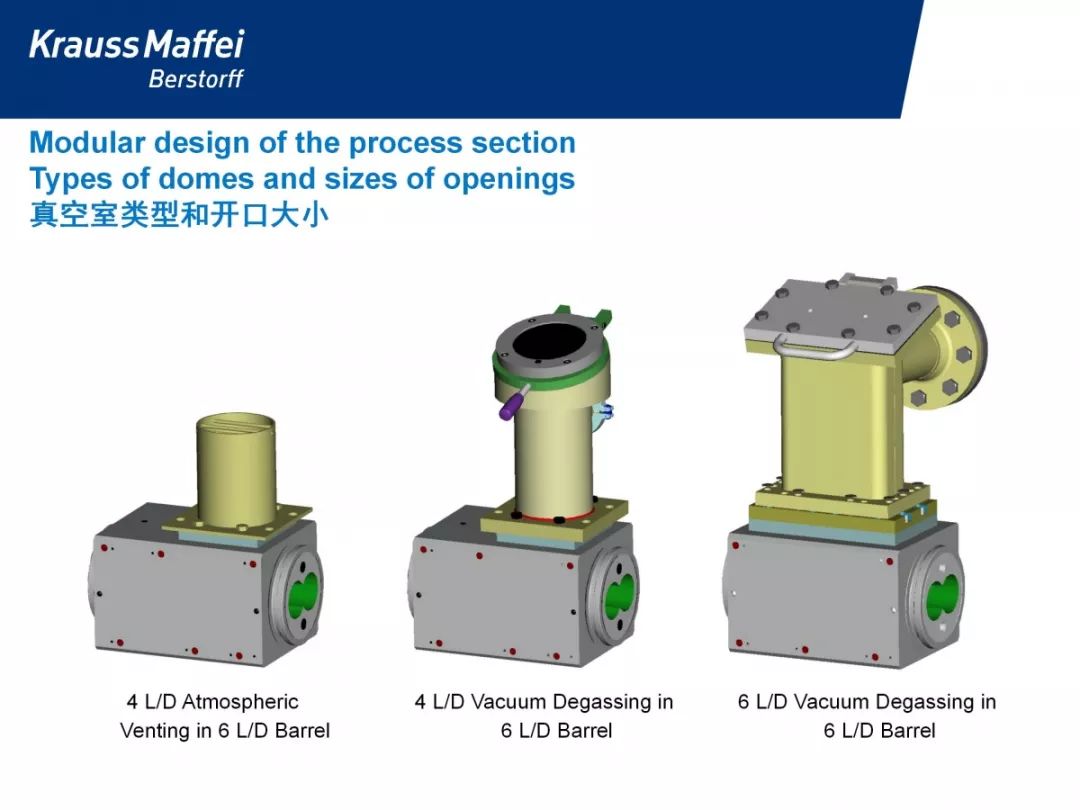 KraussMaffei
Berstorff

Modular design of the process section
Types of domes and sizes of openings
真空室类型和开口大小

4 L/D Atmospheric Venting in 6 L/D Barrel

4 L/D Vacuum Degassing in 6 L/D Barrel

6 L/D Vacuum Degassing in 6 L/D Barrel