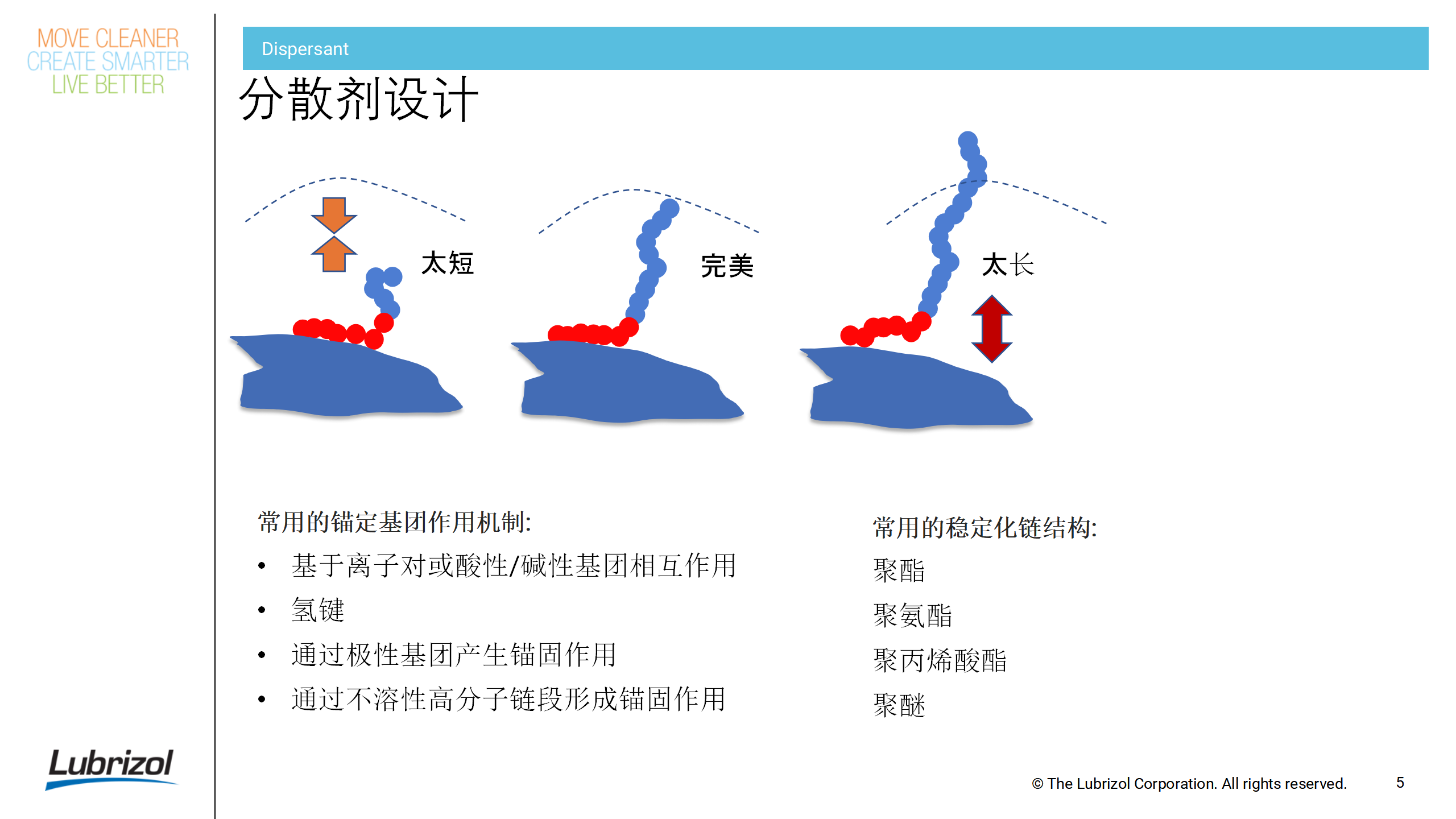 MOVE CLEANER
CREATE SMARTER
LIVE BETTER

Dispersant

分散剂设计

太短

完美

太长

常用的锚定基团作用机制:
• 基于离子对或酸性/碱性基团相互作用
• 氢键
• 通过极性基团产生锚固作用
• 通过不溶性高分子链段形成锚固作用

常用的稳定化链结构:
聚酯
聚氨酯
聚丙烯酸酯
聚醚

Lubrizol

© The Lubrizol Corporation. All rights reserved.

5