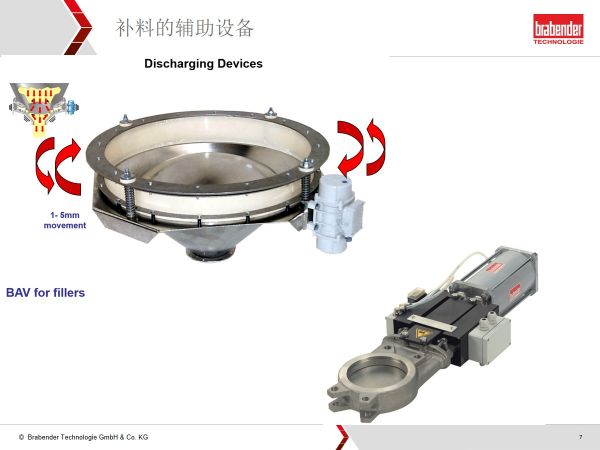 补料的辅助设备

brabender
TECHNOLOGIE

Discharging Devices

1- 5mm
movement

BAV for fillers

© Brabender Technologie GmbH & Co. KG

7